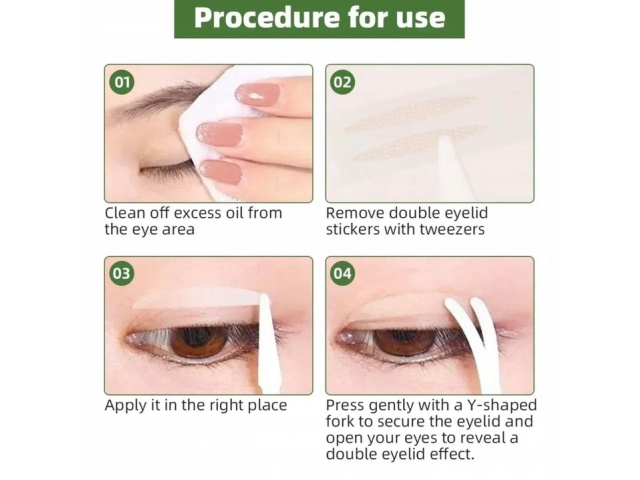 Procedure for use

01

Clean off excess oil from the eye area

02

Remove double eyelid stickers with tweezers

03

Apply it in the right place

04

Press gently with a Y-shaped fork to secure the eyelid and open your eyes to reveal a double eyelid effect.