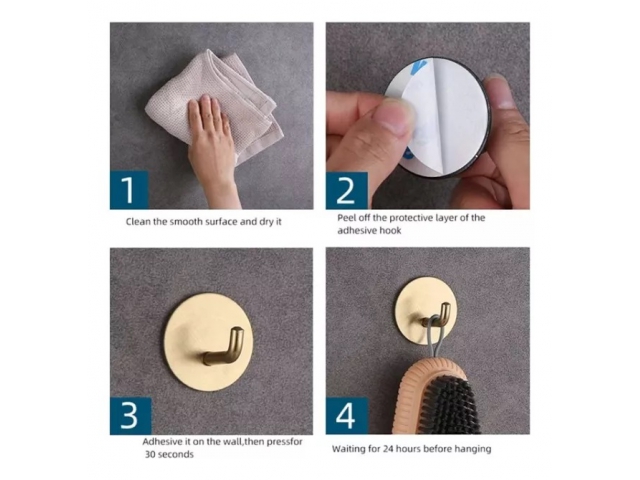 1

Clean the smooth surface and dry it

2

Peel off the protective layer of the adhesive hook

3

Adhesive it on the wall,then pressfor 30 seconds

4

Waiting for 24 hours before hanging