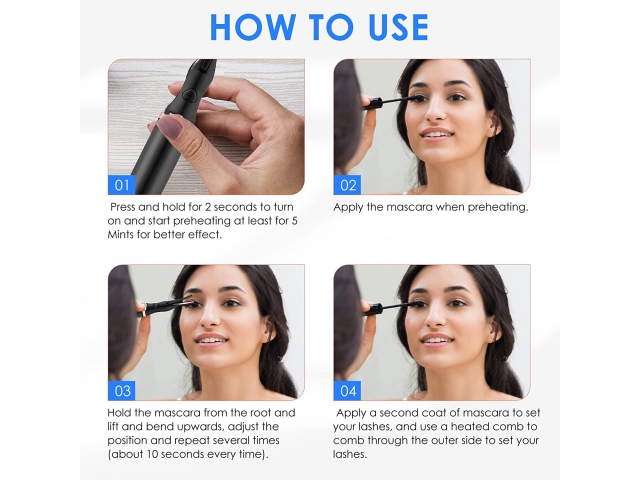 HOW TO USE

01

Press and hold for 2 seconds to turn on and start preheating at least for 5 Mints for better effect.

02

Apply the mascara when preheating.

03

Hold the mascara from the root and lift and bend upwards, adjust the position and repeat several times (about 10 seconds every time).

04

Apply a second coat of mascara to set your lashes, and use a heated comb to comb through the outer side to set your lashes.