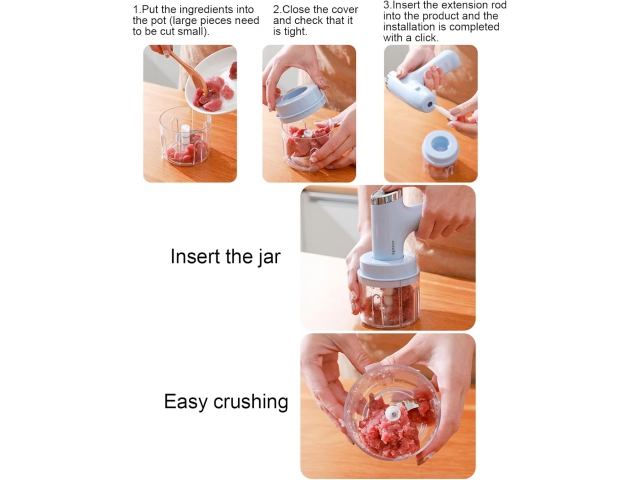 1.Put the ingredients into the pot (large pieces need to be cut small).

2.Close the cover and check that it is tight.

3.Insert the extension rod into the product and the installation is completed with a click.

Insert the jar

Easy crushing