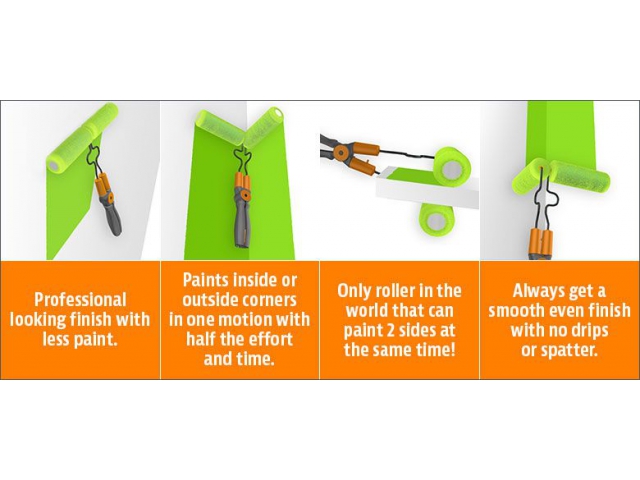 Professional looking finish with less paint.

Paints inside or outside corners in one motion with half the effort and time.

Only roller in the world that can paint 2 sides at the same time!

Always get a smooth even finish with no drips or spatter.