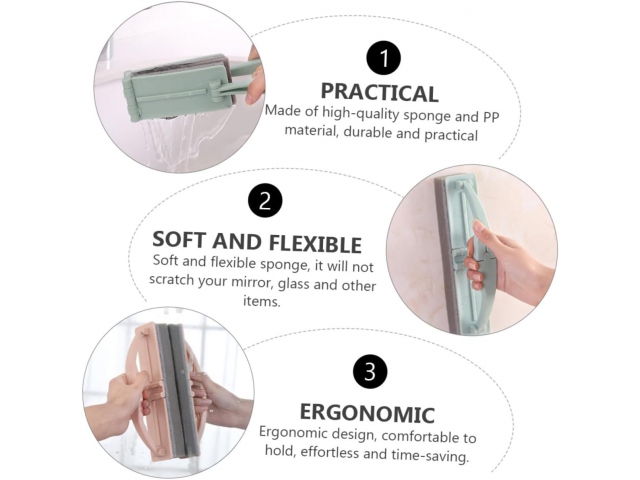 1

PRACTICAL

Made of high-quality sponge and PP material, durable and practical

2

SOFT AND FLEXIBLE

Soft and flexible sponge, it will not scratch your mirror, glass and other items.

3

ERGONOMIC

Ergonomic design, comfortable to hold, effortless and time-saving.