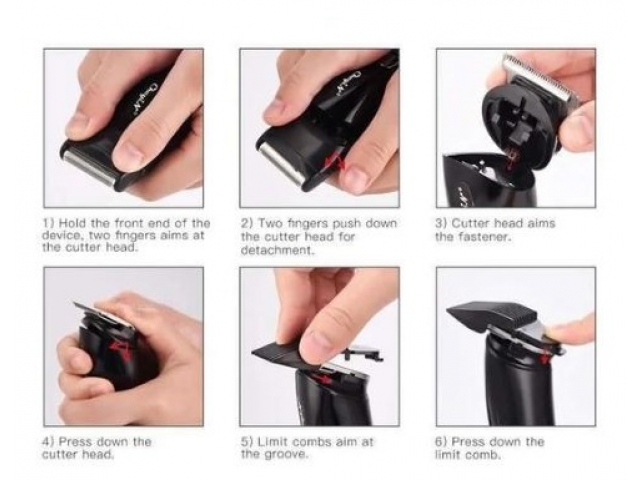 1) Hold the front end of the device, two fingers aims at the cutter head.

2) Two fingers push down the cutter head for detachment.

3) Cutter head aims the fastener.

4) Press down the cutter head.

5) Limit combs aim at the groove.

6) Press down the limit comb.